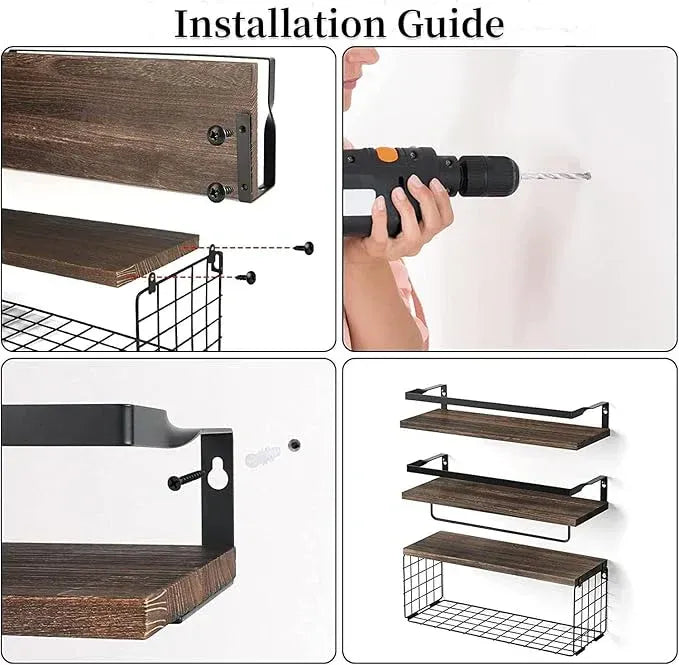 Installation Guide