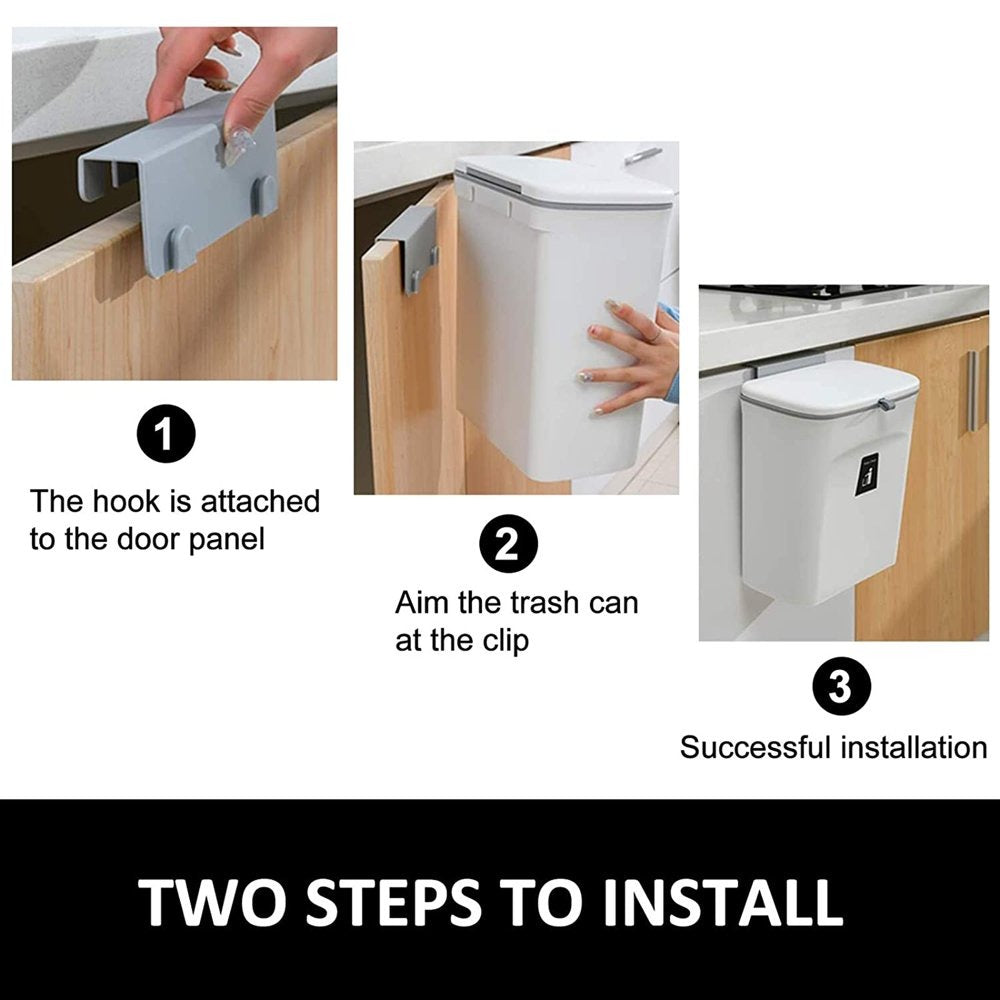 1

The hook is attached to the door panel

2

Aim the trash can at the clip

3

Successful installation

TWO STEPS TO INSTALL